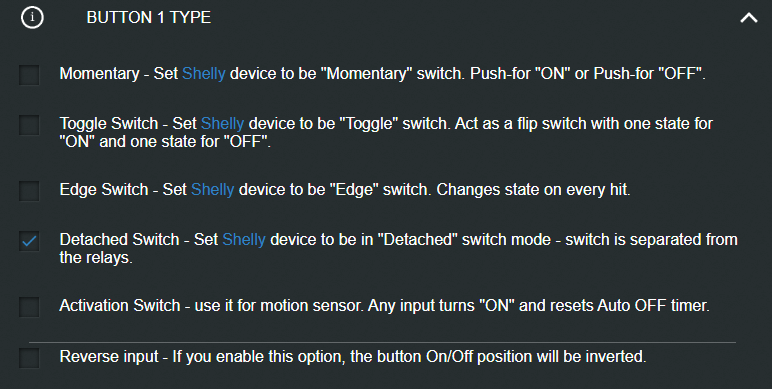 BUTTON 1 TYPE

Momentary - Set Shelly device to be "Momentary" switch. Push-for "ON" or Push-for "OFF".

Toggle Switch - Set Shelly device to be "Toggle" switch. Act as a flip switch with one state for "ON" and one state for "OFF".

Edge Switch - Set Shelly device to be "Edge" switch. Changes state on every hit.

Detached Switch - Set Shelly device to be in "Detached" switch mode - switch is separated from the relays.

Activation Switch - use it for motion sensor. Any input turns "ON" and resets Auto OFF timer.

Reverse input - If you enable this option, the button On/Off position will be inverted.